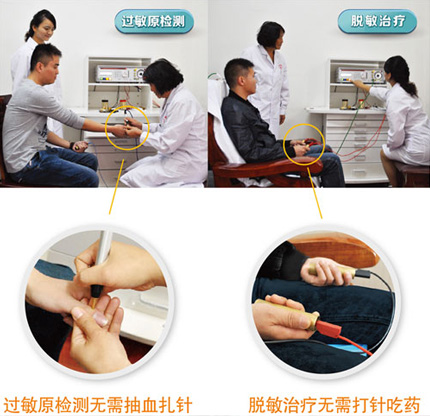 过敏原检测

脱敏治疗

过敏原检测无需抽血扎针

脱敏治疗无需打针吃药